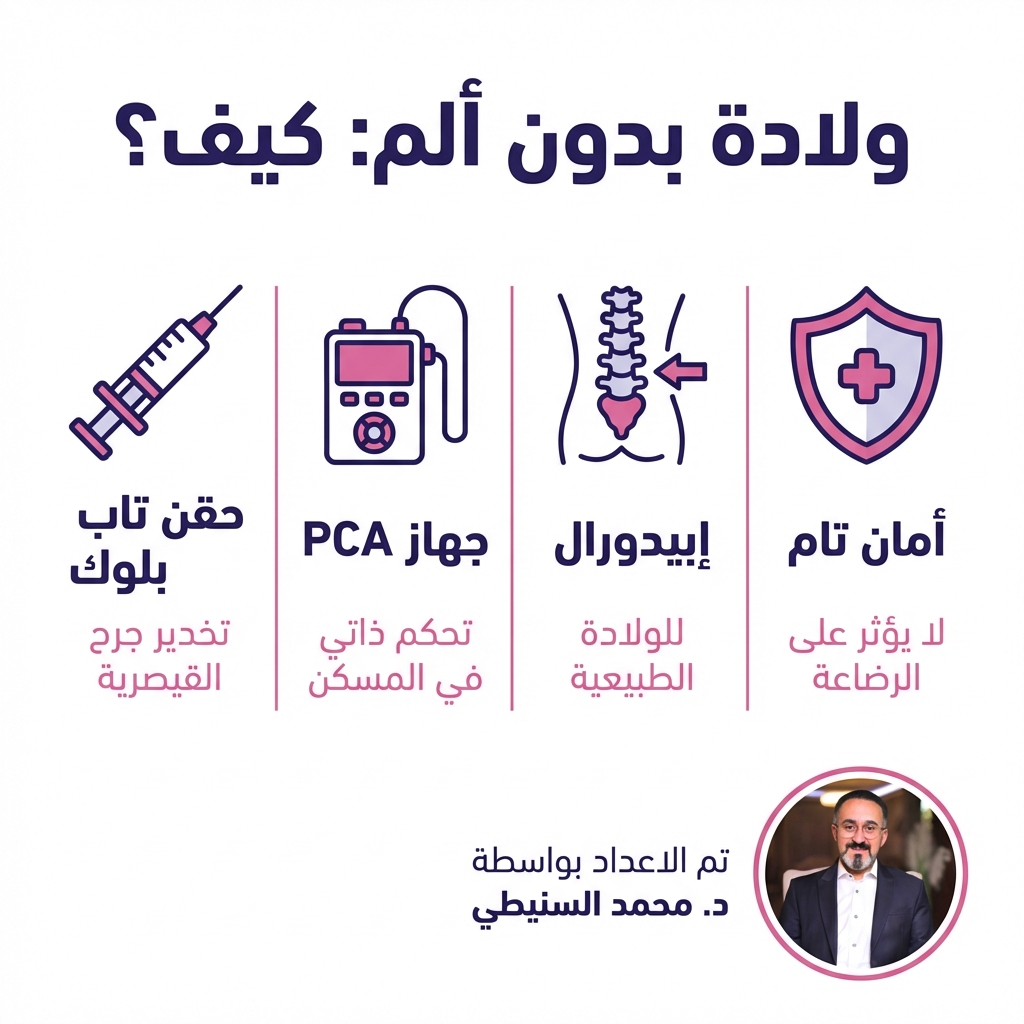 ولادة بدون ألم: كيف؟

أمان تام
لا يؤثر على الرضاعة

إبيدورال
للولادة الطبيعية

جهاز PCA
تحكم ذاتي في المسكن

حقن تاب بلوك
تخدير جرح القيصرية

تم الاعداد بواسطة
د. محمد السنيطي